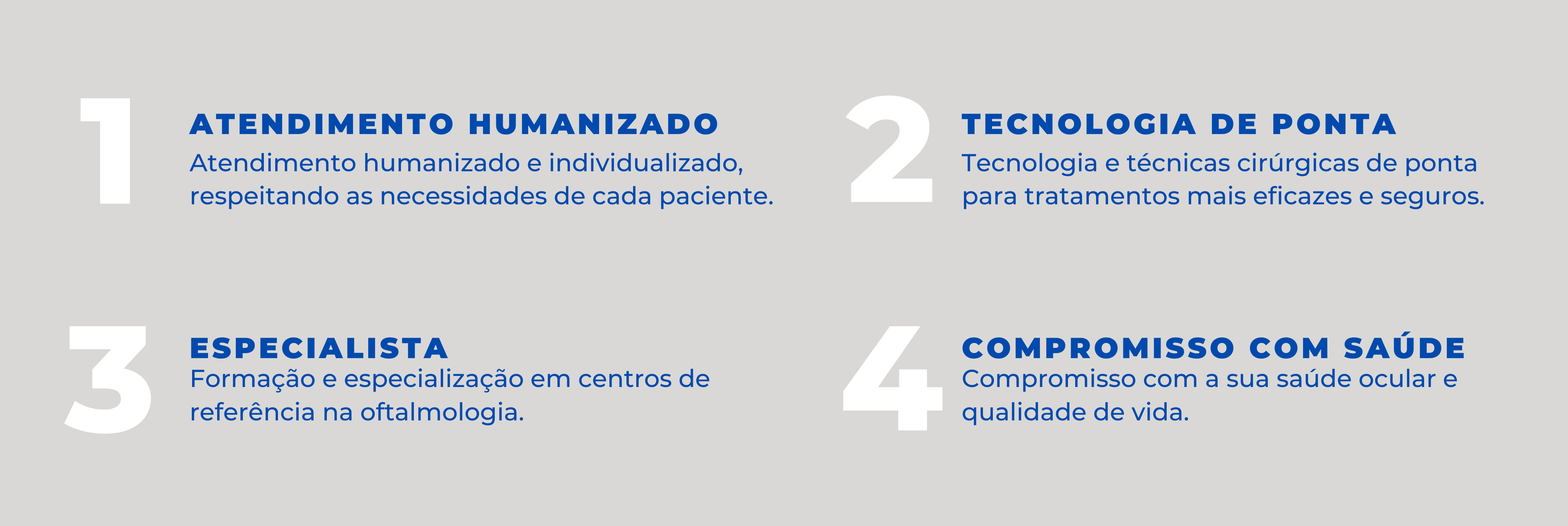 1

ATENDIMENTO HUMANIZADO

Atendimento humanizado e individualizado, respeitando as necessidades de cada paciente.

2

TECNOLOGIA DE PONTA

Tecnologia e técnicas cirúrgicas de ponta para tratamentos mais eficazes e seguros.

3

ESPECIALISTA

Formação e especialização em centros de referência na oftalmologia.

4

COMPROMISSO COM SAÚDE

Compromisso com a sua saúde ocular e qualidade de vida.